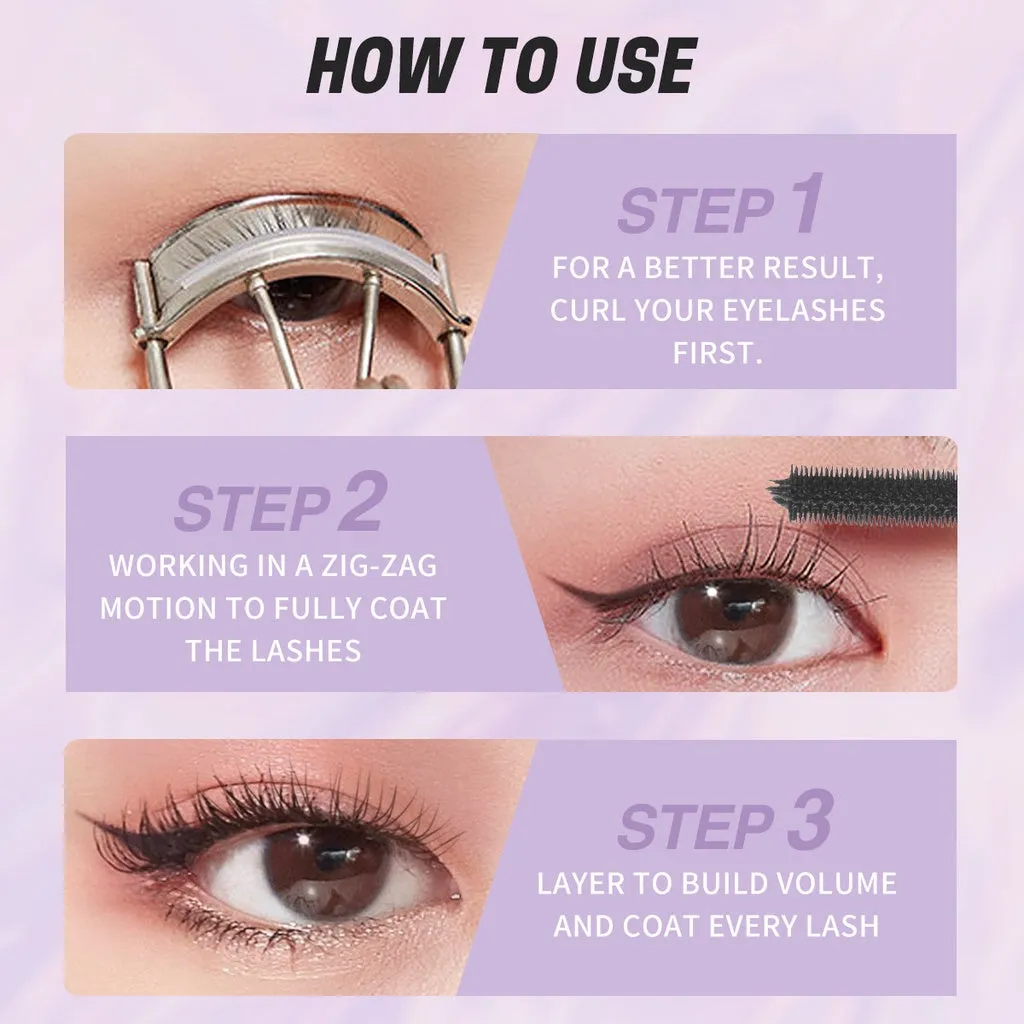 HOW TO USE

STEP 1
FOR A BETTER RESULT, CURL YOUR EYELASHES FIRST.

STEP 2
WORKING IN A ZIG-ZAG MOTION TO FULLY COAT THE LASHES

STEP 3
LAYER TO BUILD VOLUME AND COAT EVERY LASH