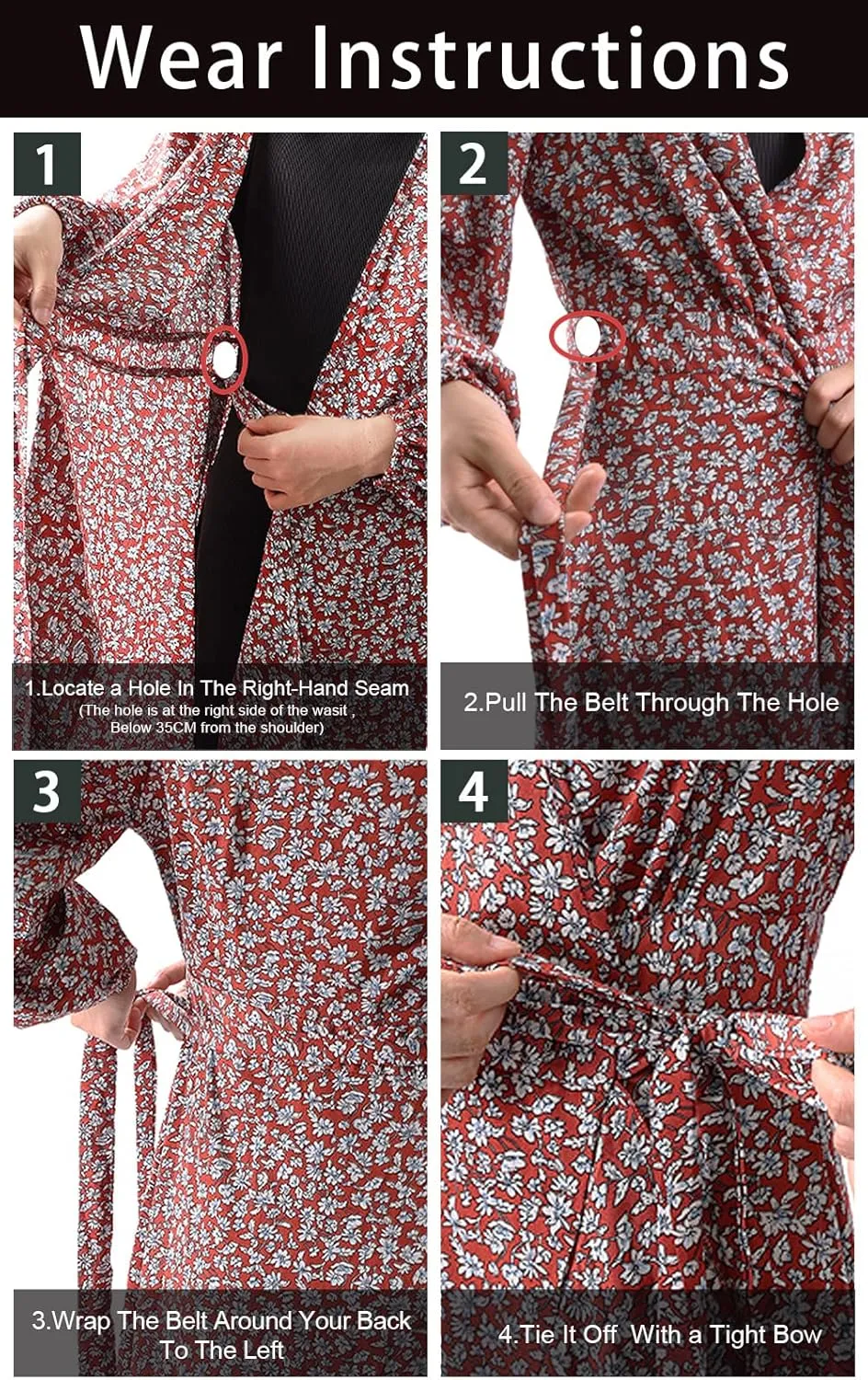 Wear Instructions

1

1.Locate a Hole In The Right-Hand Seam
(The hole is at the right side of the wasit , Below 35CM from the shoulder)

2

2.Pull The Belt Through The Hole

3

3.Wrap The Belt Around Your Back To The Left

4

4.Tie It Off With a Tight Bow