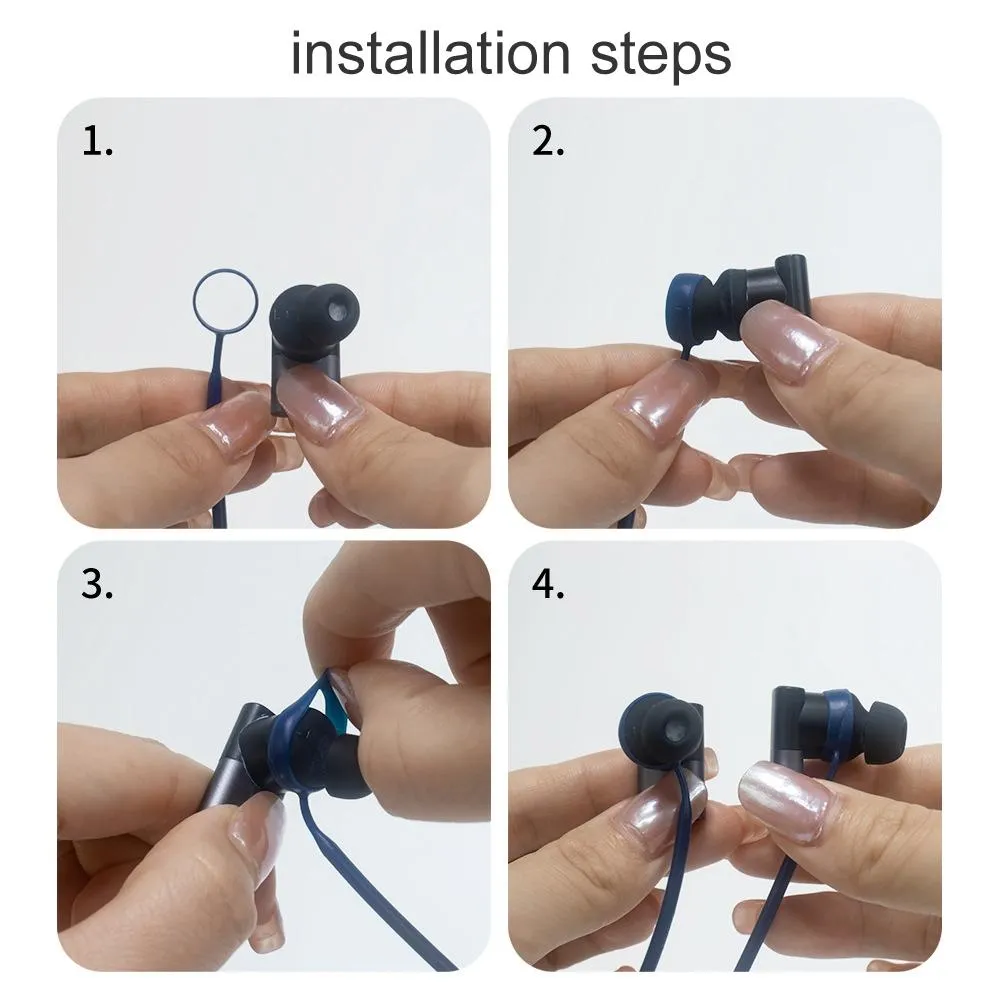 installation steps

1.

2.

3.

4.